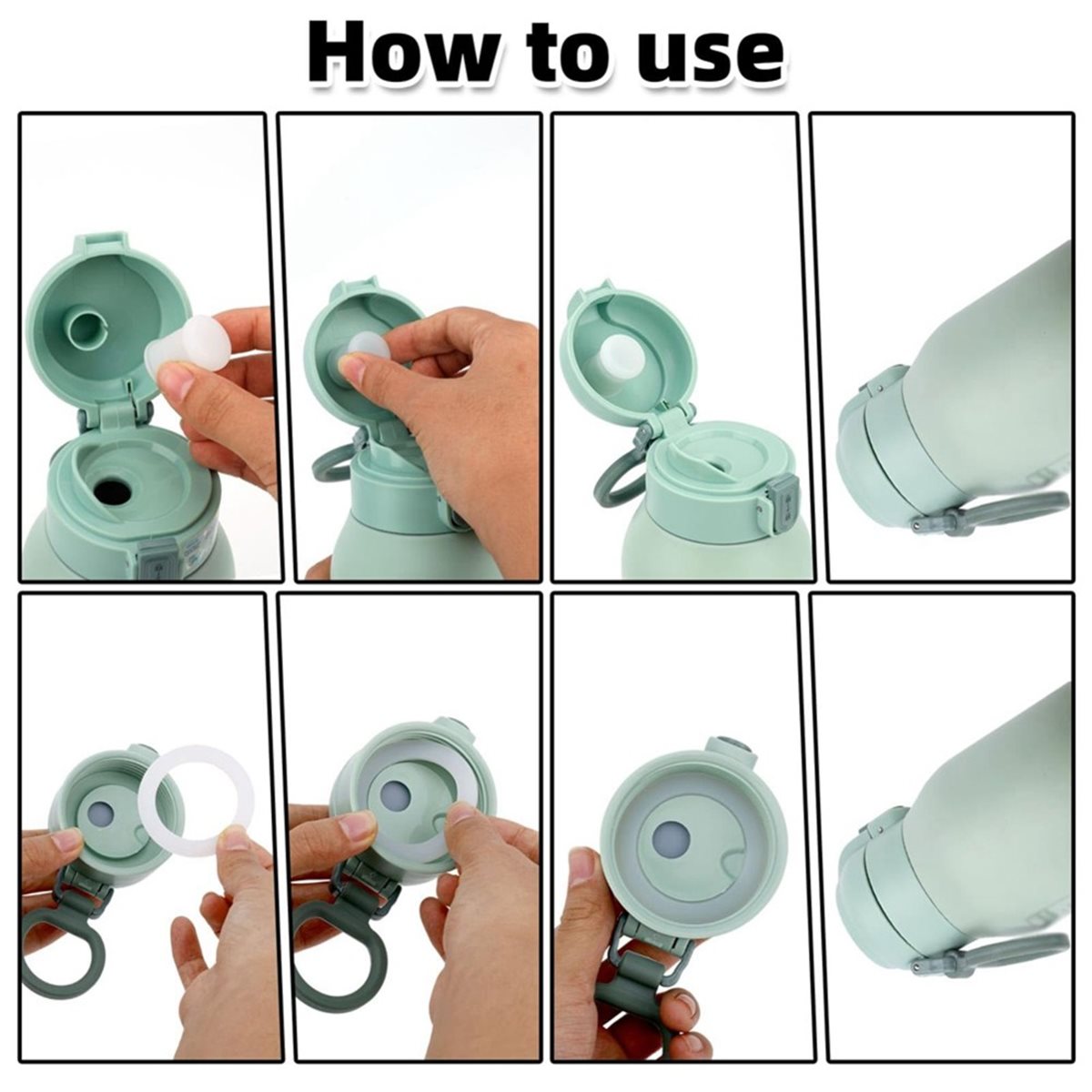 How to use